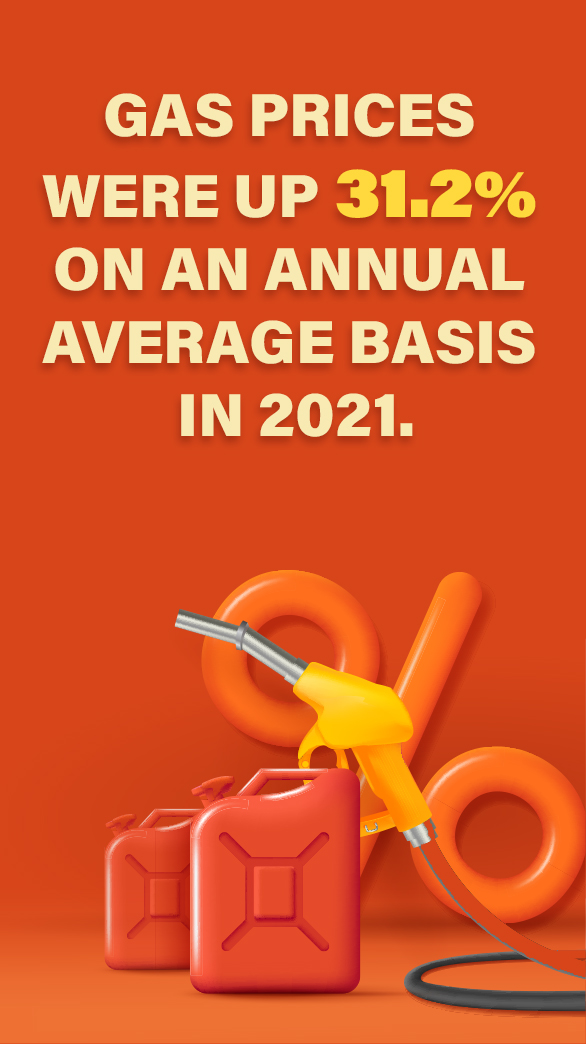 GAS PRICES WERE UP 31.2% ON AN ANNUAL AVERAGE BASIS IN 2021.