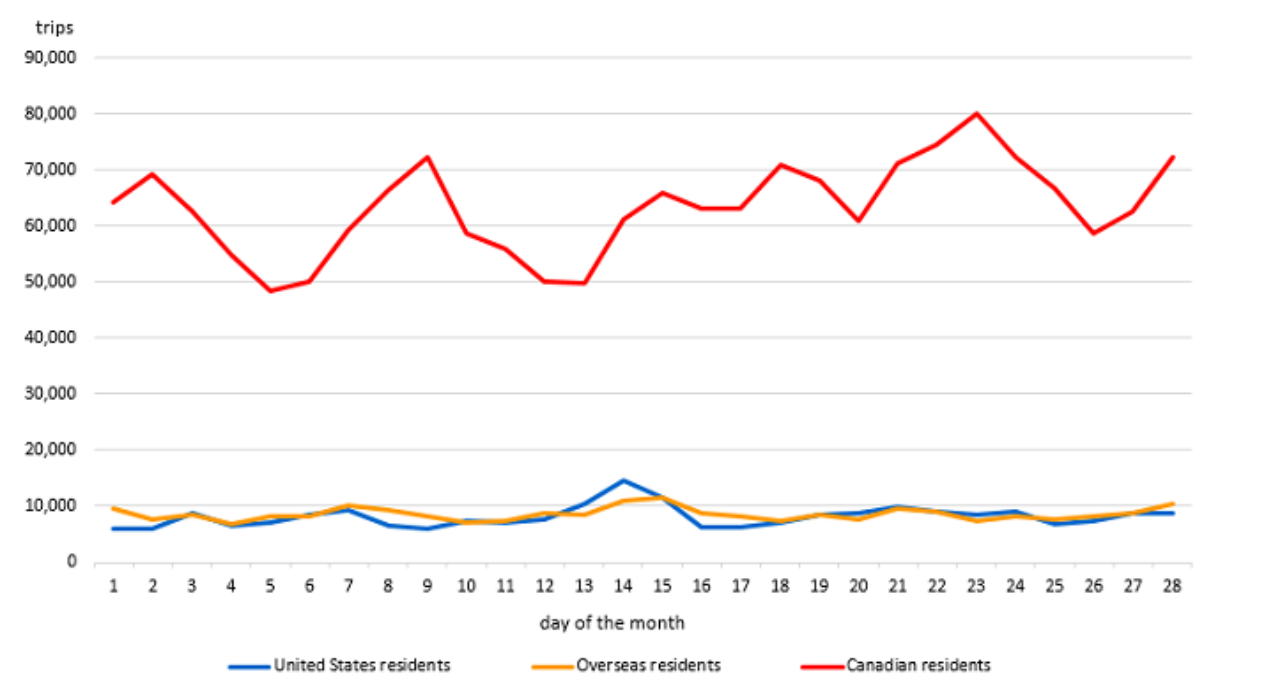 trips

90,000
80,000
70,000
60,000
50,000
40,000
30,000
20,000
10,000
0

1 2 3 4 5 6 7 8 9 10 11 12 13 14 15 16 17 18 19 20 21 22 23 24 25 26 27 28

day of the month

United States residents
Overseas residents
Canadian residents