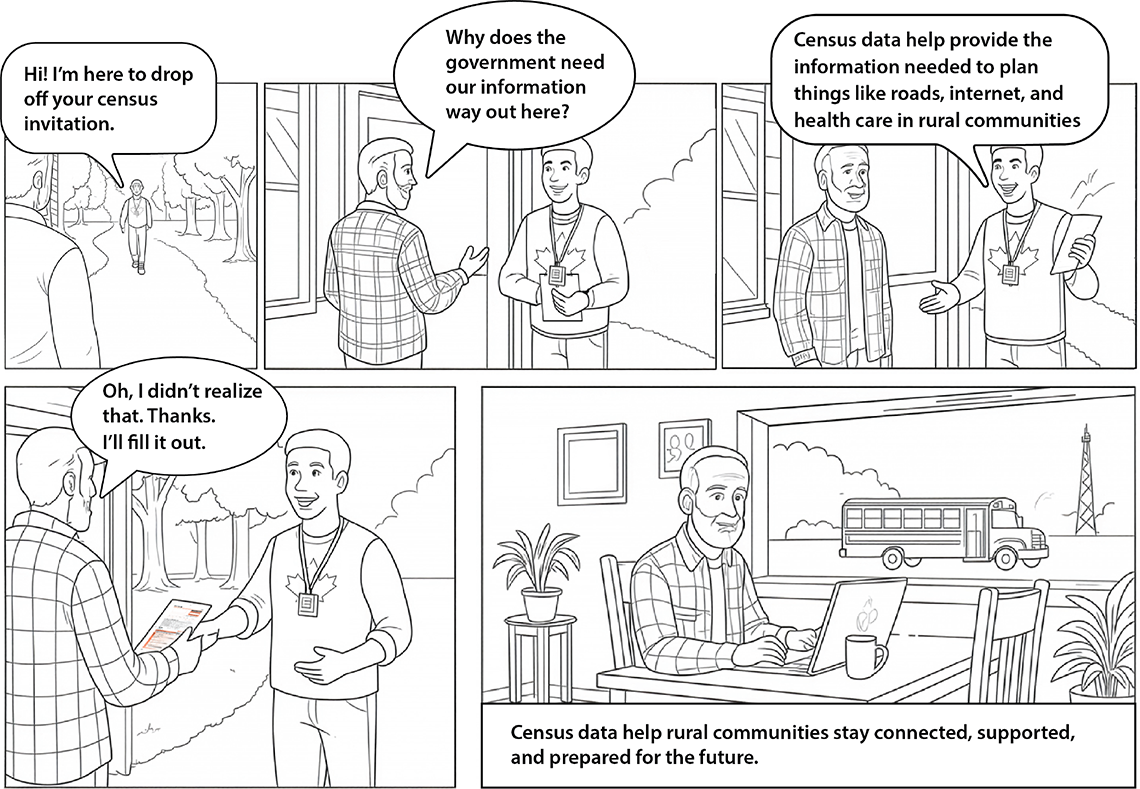 Hi! I'm here to drop off your census invitation.

Why does the government need our information way out here?

Census data help provide the information needed to plan things like roads, internet, and health care in rural communities

Oh, I didn't realize that. Thanks. I'll fill it out.

Census data help rural communities stay connected, supported, and prepared for the future.