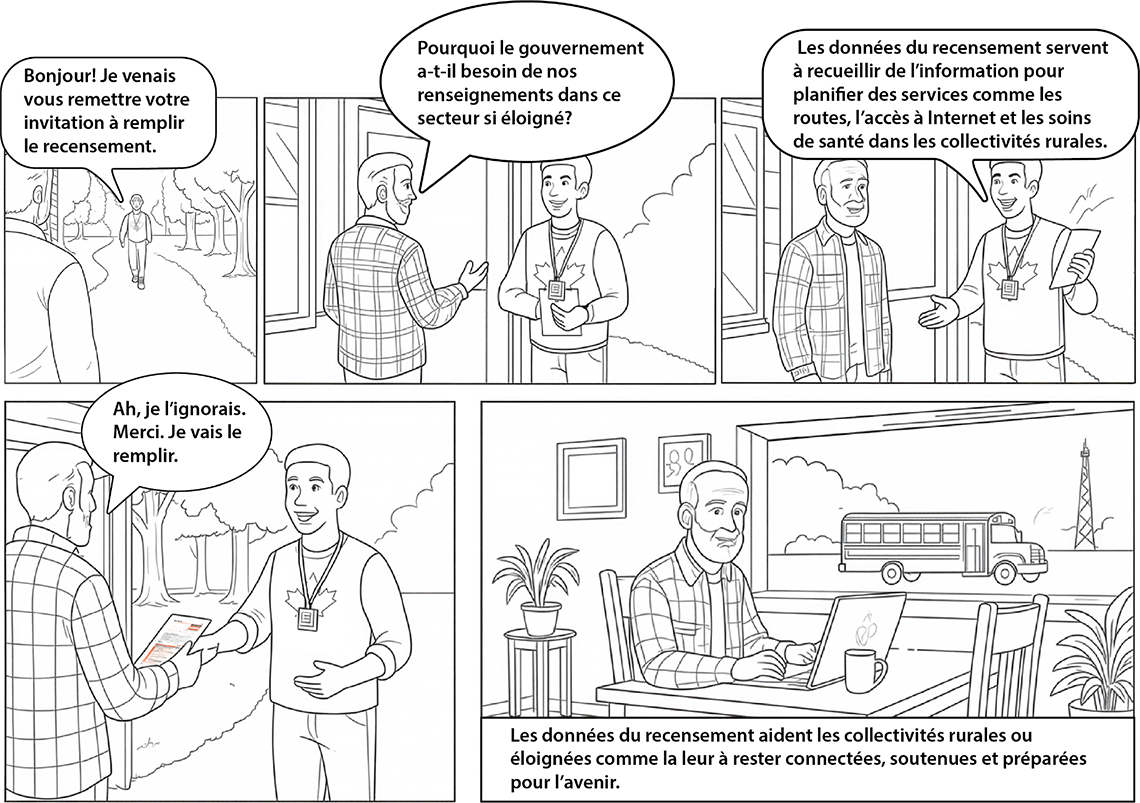 Bonjour! Je venais vous remettre votre invitation à remplir le recensement.

Pourquoi le gouvernement a-t-il besoin de nos renseignements dans ce secteur si éloigné?

Les données du recensement servent à recueillir de l'information pour planifier des services comme les routes, l'accès à Internet et les soins de santé dans les collectivités rurales.

Ah, je l'ignorais. Merci. Je vais le remplir.

Les données du recensement aident les collectivités rurales ou éloignées comme la leur à rester connectées, soutenues et préparées pour l'avenir.